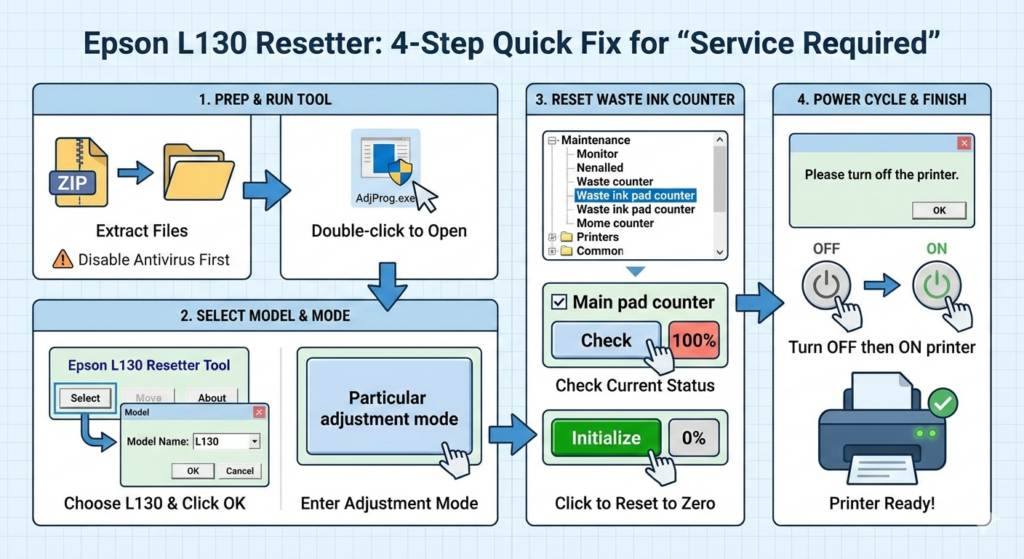 Epson L130 Resetter: 4-Step Quick Fix for “Service Required”

1. PREP & RUN TOOL

ZIP

Extract Files

Disable Antivirus First

AdjProg.exe

Double-click to Open

2. SELECT MODEL & MODE

Epson L130 Resetter Tool

Select

Move

About

Model

Model Name: L130

OK

Cancel

Choose L130 & Click OK

Particular adjustment mode

Enter Adjustment Mode

3. RESET WASTE INK COUNTER

Maintenance
Monitor
Nenalled
Waste counter
Waste ink pad counter
Waste ink pad counter
Mome counter
Printers
Common

Main pad counter

Check

100%

Check Current Status

Initialize

0%

Click to Reset to Zero

4. POWER CYCLE & FINISH

Please turn off the printer.

OK

OFF

ON

Turn OFF then ON printer

Printer Ready!